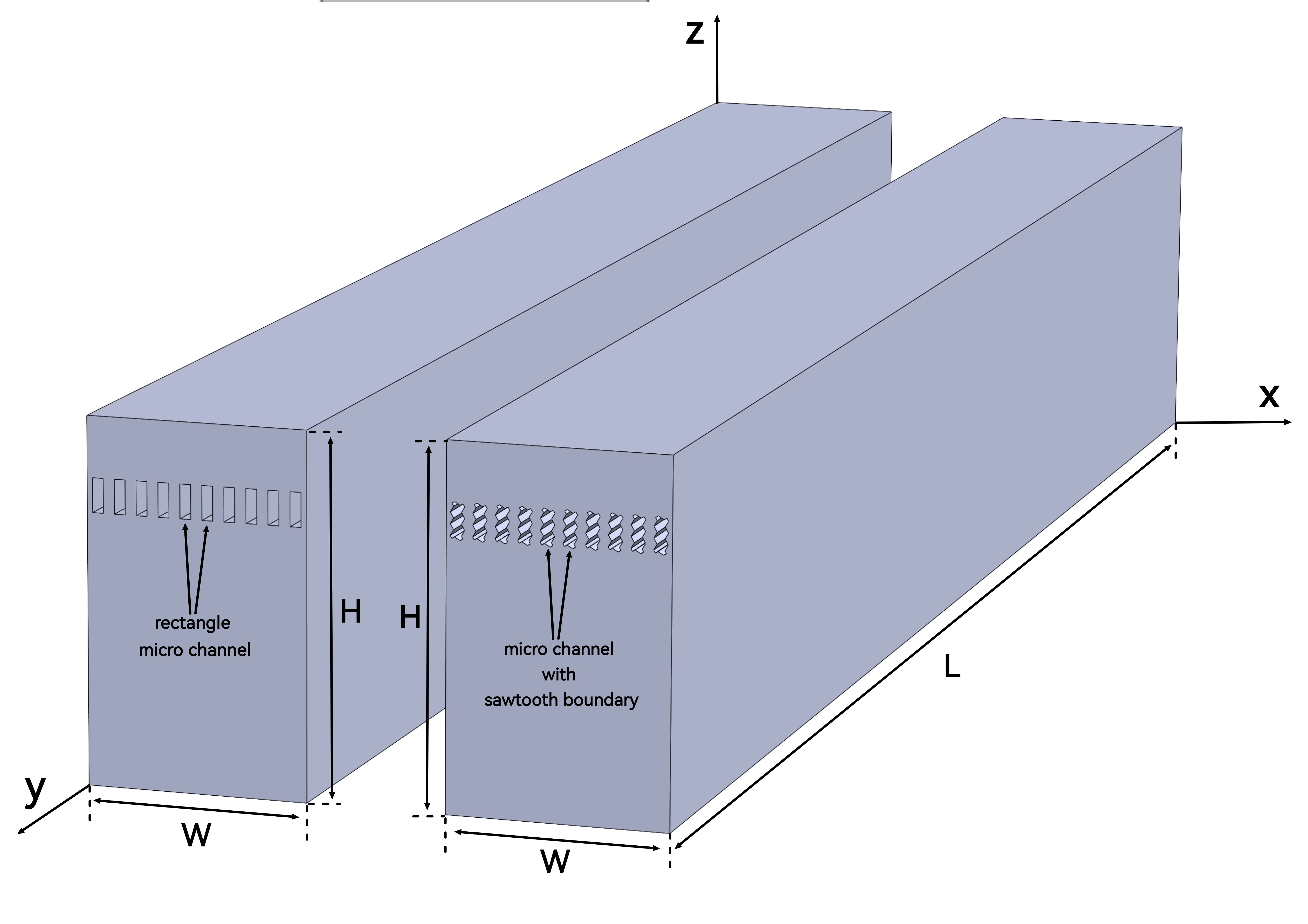 z

x

rectangle
micro channel

H

H

micro channel
with
sawtooth boundary

L

y

W

W